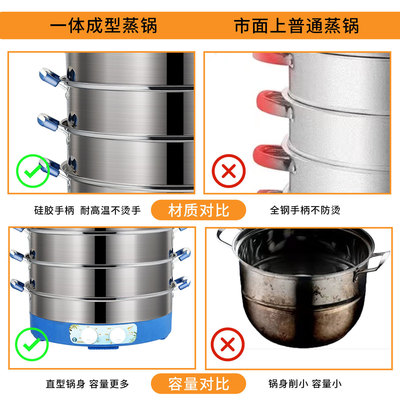 一体成型蒸锅

市面上普通蒸锅

硅胶手柄 耐高温不烫手

材质对比

全钢手柄不防烫

直型锅身 容量更多

容量对比

锅身削小 容量小