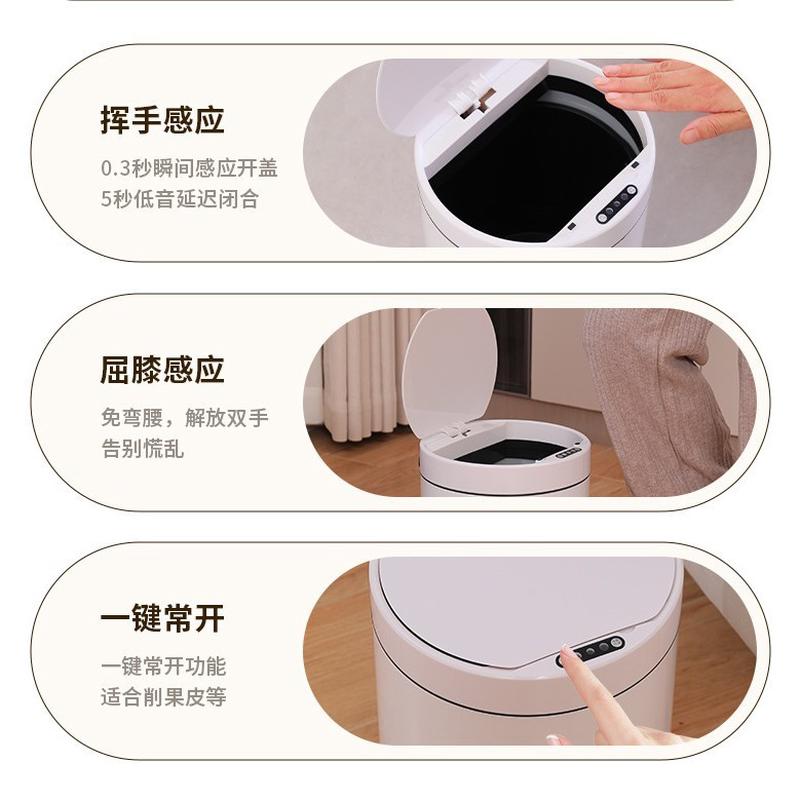 挥手感应

0.3秒瞬间感应开盖
5秒低音延迟闭合

屈膝感应

免弯腰，解放双手
告别慌乱

一键常开

一键常开功能
适合削果皮等