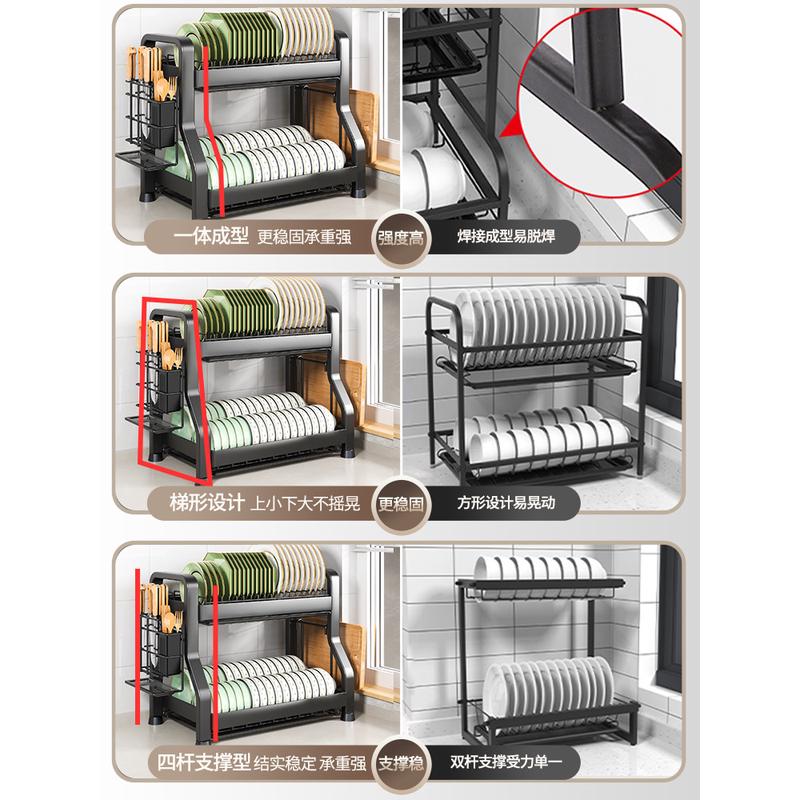 一体成型 更稳固承重强
强度高
焊接成型易脱焊

梯形设计 上小下大不摇晃
更稳固
方形设计易晃动

四杆支撑型 结实稳定 承重强
支撑稳
双杆支撑受力单一