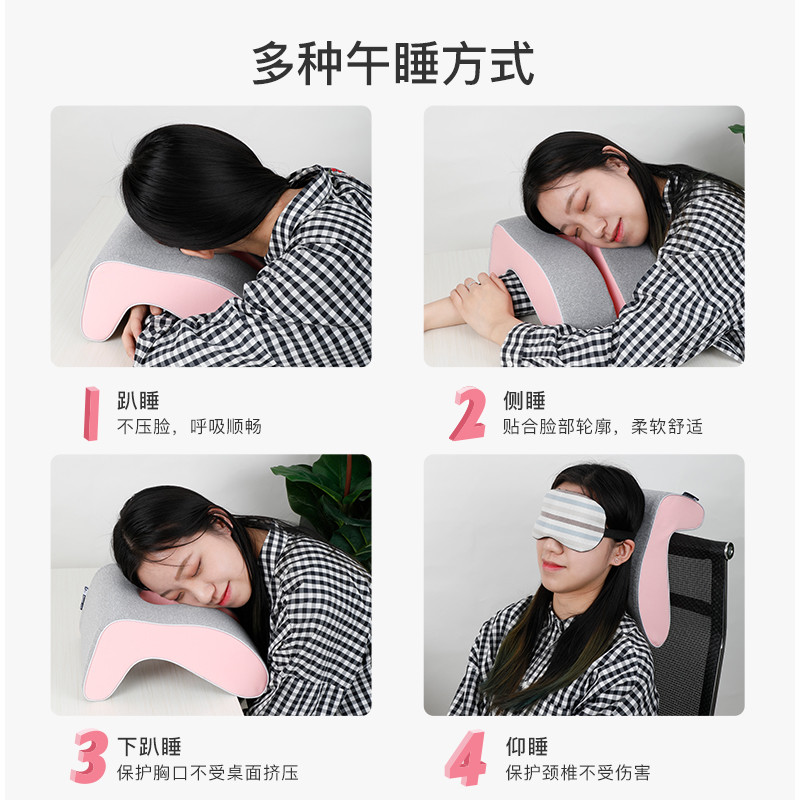 多种午睡方式

1 趴睡
不压脸，呼吸顺畅

2 侧睡
贴合脸部轮廓，柔软舒适

3 下趴睡
保护胸口不受桌面挤压

4 仰睡
保护颈椎不受伤害