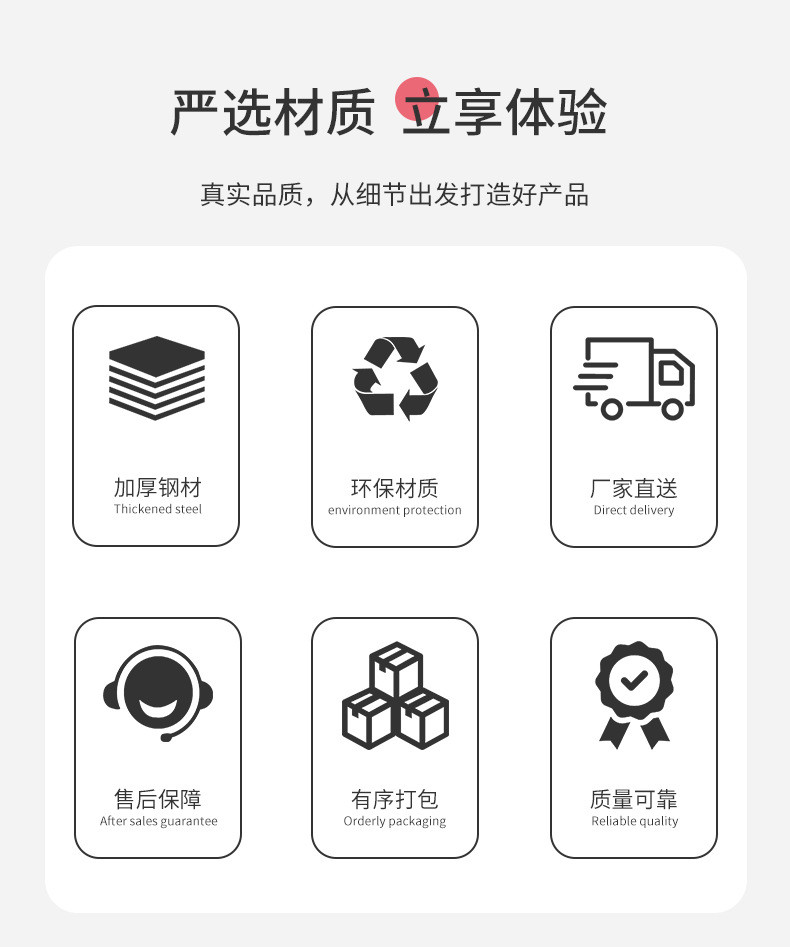 严选材质 立享体验

真实品质，从细节出发打造好产品

加厚钢材
Thickened steel

环保材质
environment protection

厂家直送
Direct delivery

售后保障
After sales guarantee

有序打包
Orderly packaging

质量可靠
Reliable quality