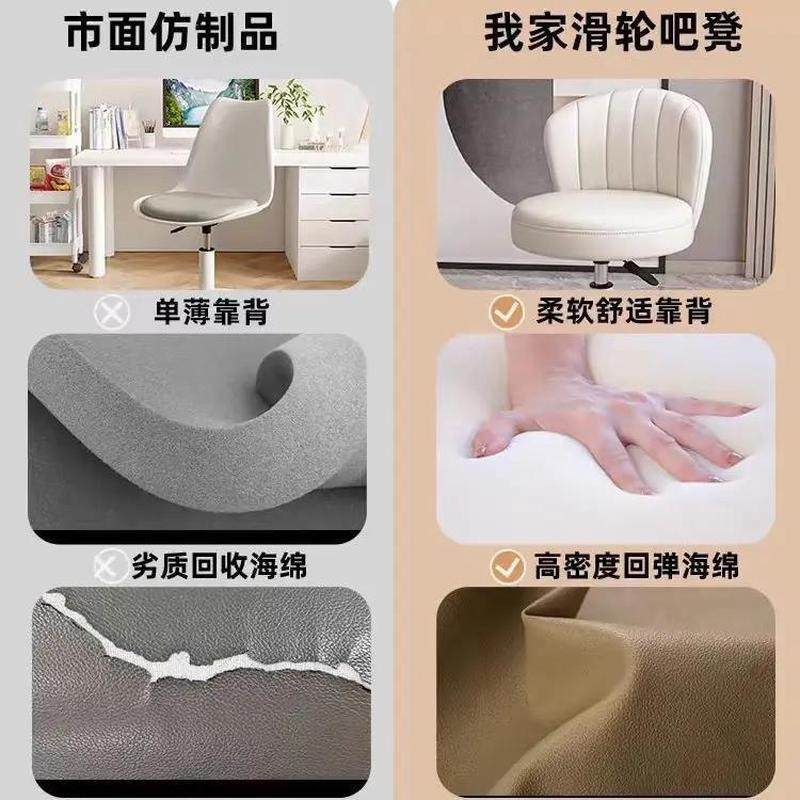 市面仿制品

单薄靠背

劣质回收海绵

我家滑轮吧凳

柔软舒适靠背

高密度回弹海绵