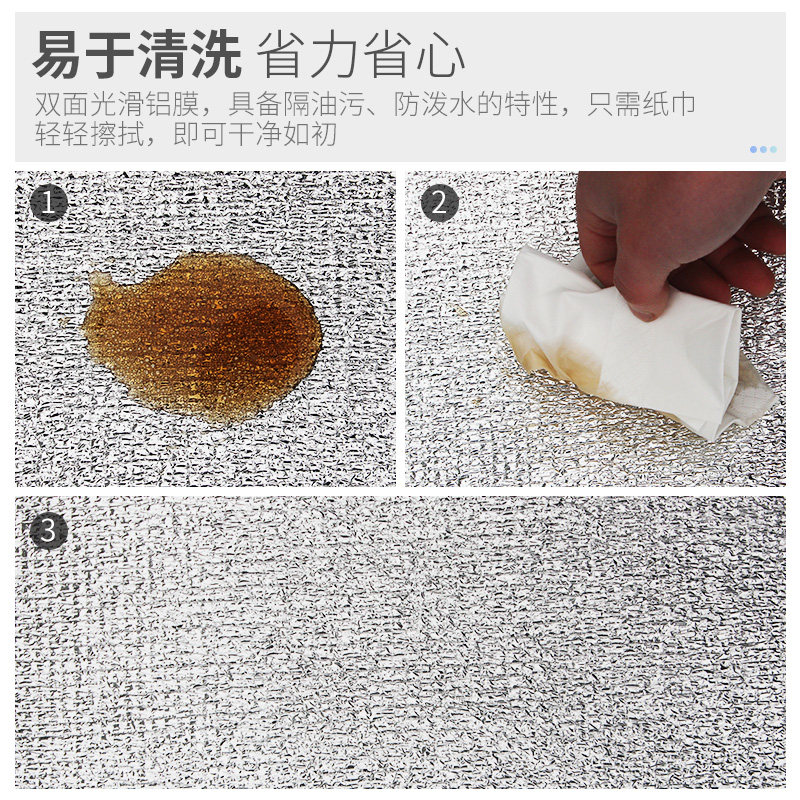 易于清洗 省力省心

双面光滑铝膜，具备隔油污、防泼水的特性，只需纸巾轻轻擦拭，即可干净如初

1

2

3