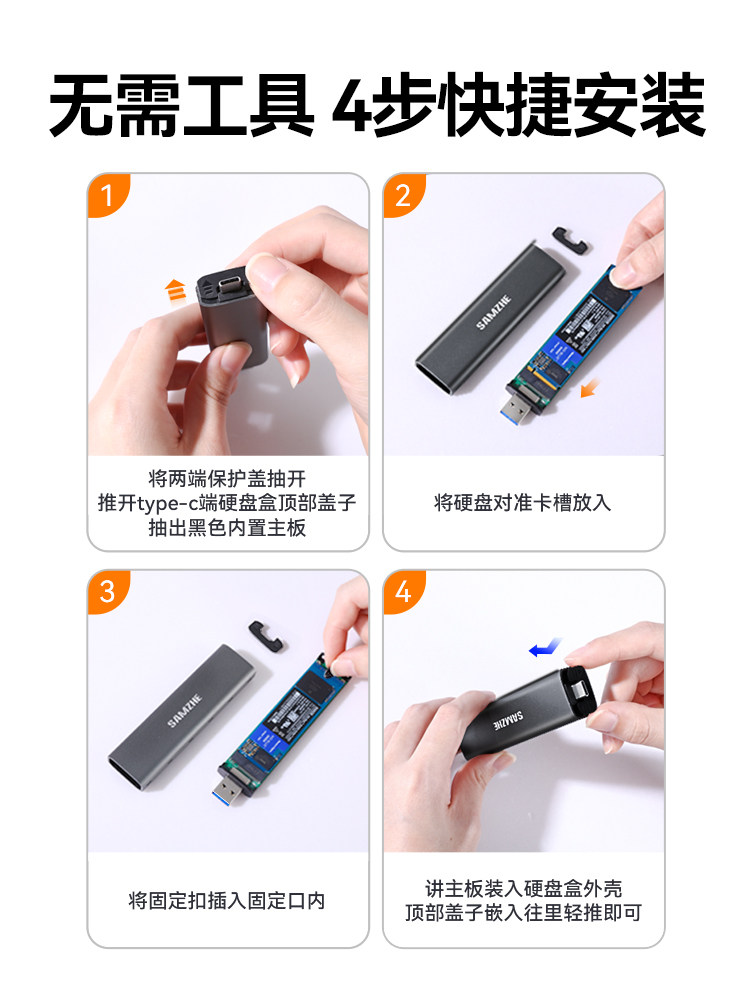 无需工具 4步快捷安装

1

将两端保护盖抽开
推开type-c端硬盘盒顶部盖子
抽出黑色内置主板

2

SAMZHE

将硬盘对准卡槽放入

3

SAMZHE

将固定扣插入固定口内

4

SAMZHE

讲主板装入硬盘盒外壳
顶部盖子嵌入往里轻推即可