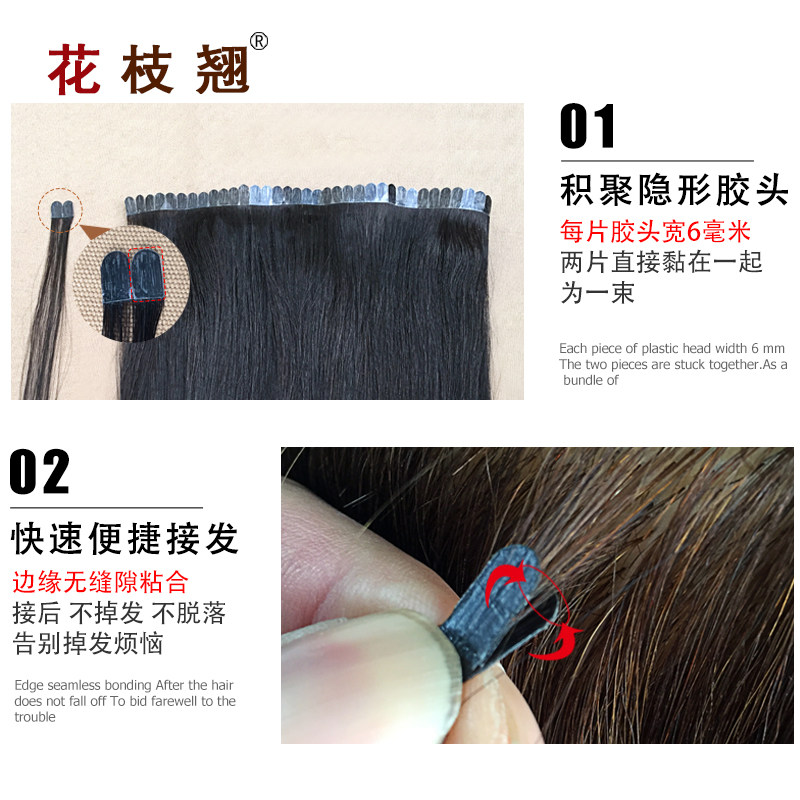 花枝翘®

01

积聚隐形胶头

每片胶头宽6毫米
两片直接黏在一起
为一束

Each piece of plastic head width 6 mm
The two pieces are stuck together.As a bundle of

02

快速便捷接发

边缘无缝隙粘合
接后 不掉发 不脱落
告别掉发烦恼

Edge seamless bonding After the hair does not fall off To bid farewell to the trouble