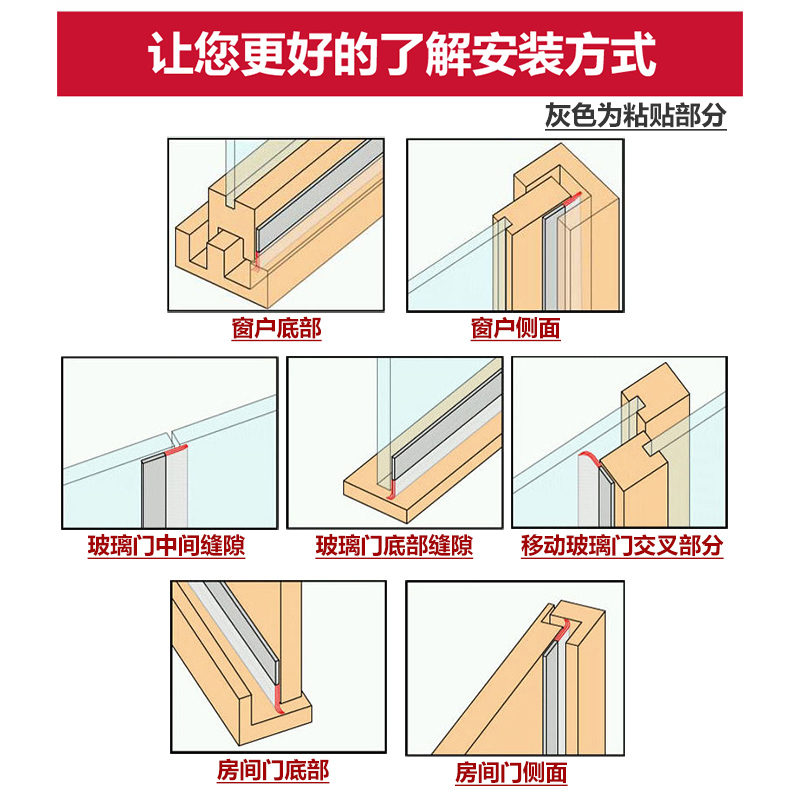 让您更好的了解安装方式

灰色为粘贴部分

窗户底部

窗户侧面

玻璃门中间缝隙

玻璃门底部缝隙

移动玻璃门交叉部分

房间门底部

房间门侧面