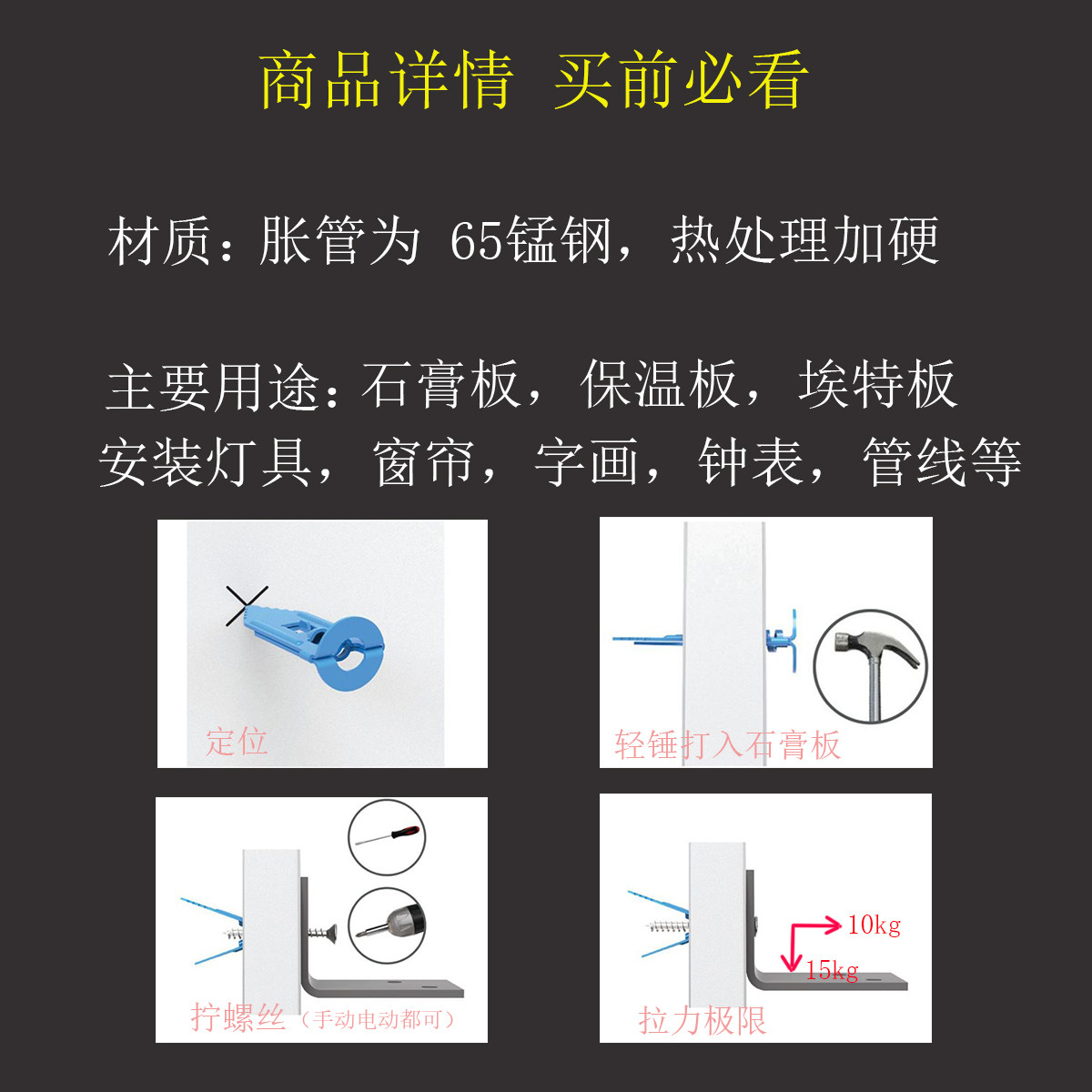 商品详情 买前必看

材质：胀管为 65锰钢，热处理加硬

主要用途：石膏板，保温板，埃特板
安装灯具，窗帘，字画，钟表，管线等

定位

轻锤打入石膏板

拧螺丝（手动电动都可）

10kg
15kg
拉力极限