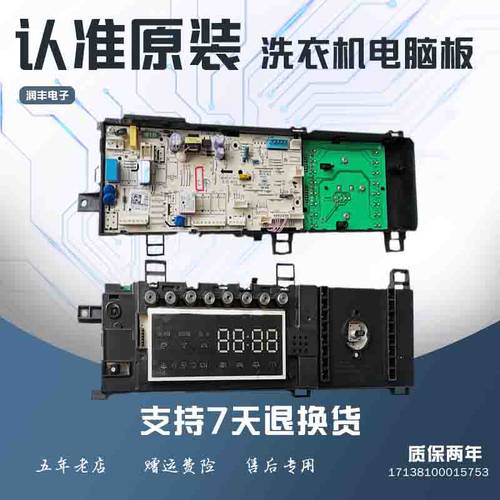 认准原装 洗衣机电脑板

润丰电子

88:88

支持7天退换货

五年老店 赠运费险 售后专用

质保两年
17138100015753