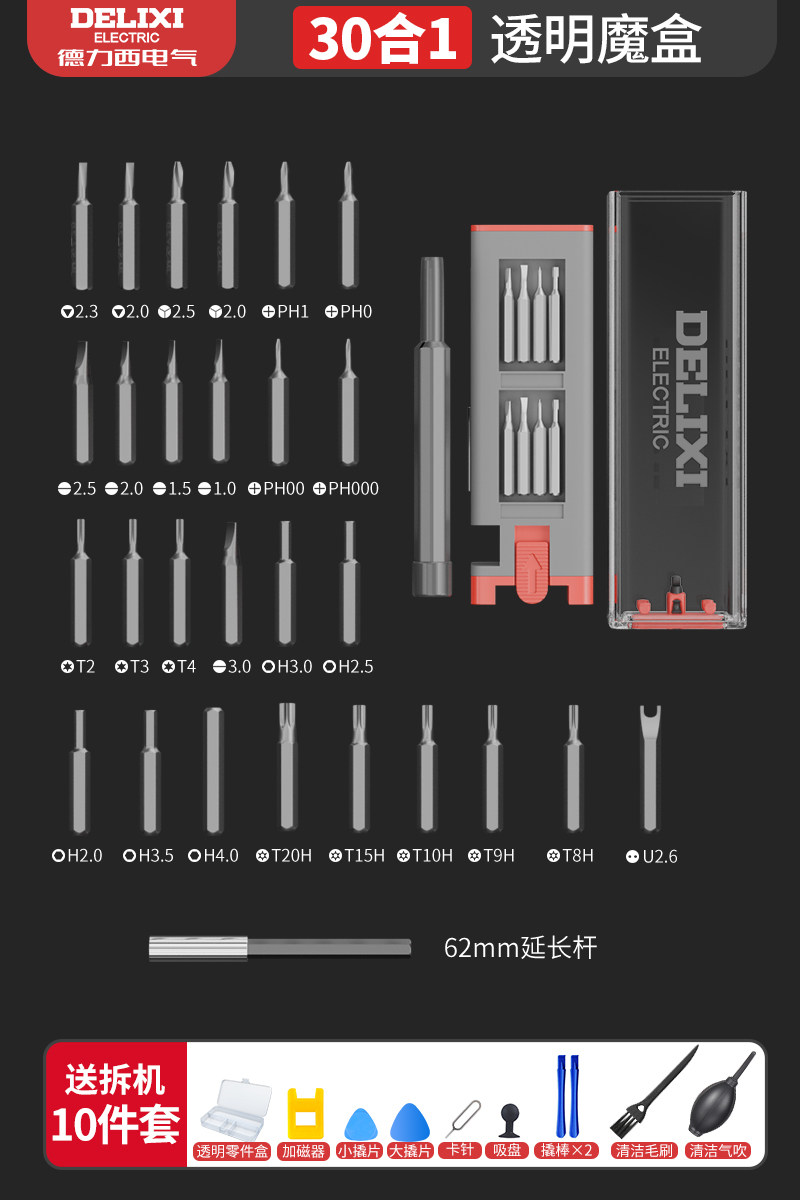 DELIXI
ELECTRIC
德力西电气

30合1 透明魔盒

2.3 2.0 2.5 2.0 PH1 PH0

2.5 2.0 1.5 1.0 PH00 PH000

T2 T3 T4 3.0 H3.0 H2.5

H2.0 H3.5 H4.0 T20H T15H T10H T9H T8H U2.6

DELIXI
ELECTRIC

62mm延长杆

送拆机
10件套

透明零件盒 加磁器 小撬片 大撬片 卡针 吸盘 撬棒×2 清洁毛刷 清洁气吹