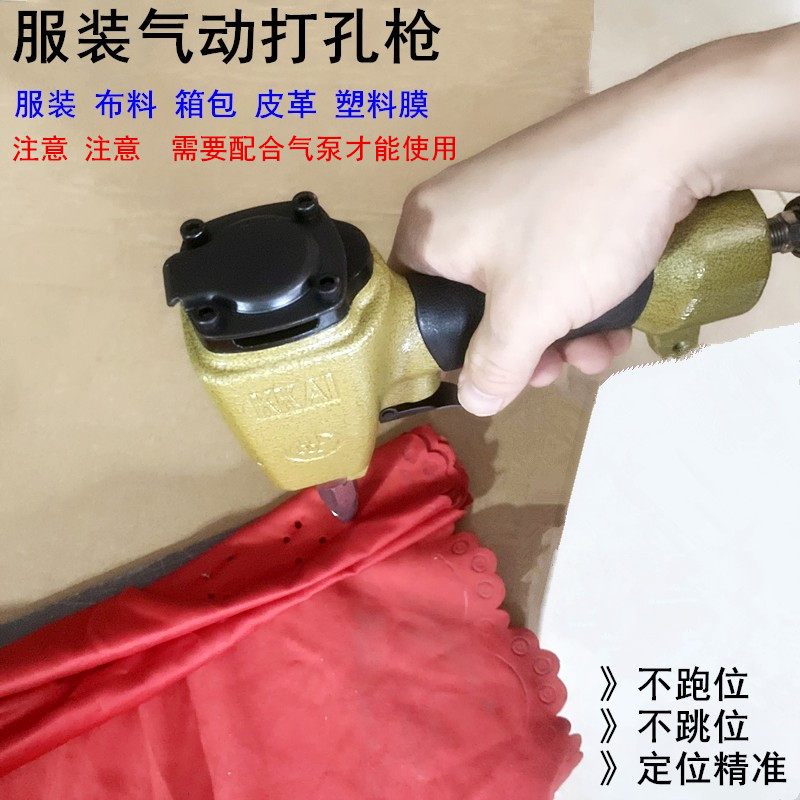 服装气动打孔枪

服装 布料 箱包 皮革 塑料膜

注意 注意 需要配合气泵才能使用

KKAI

》不跑位
》不跳位
》定位精准