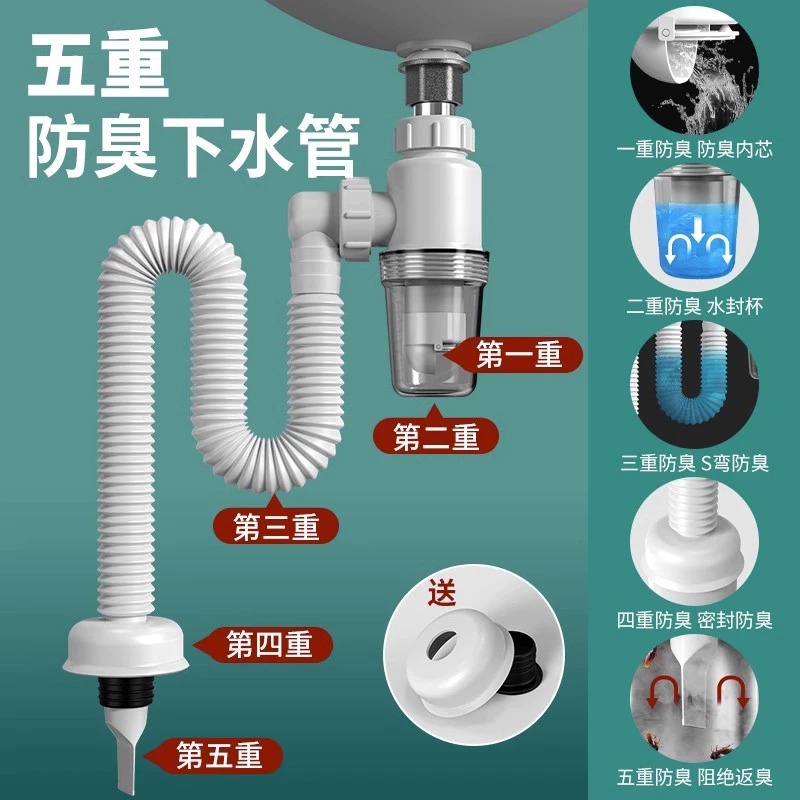 五重
防臭下水管

第一重
第二重
第三重
第四重
第五重

送

一重防臭 防臭内芯
二重防臭 水封杯
三重防臭 S弯防臭
四重防臭 密封防臭
五重防臭 阻绝返臭