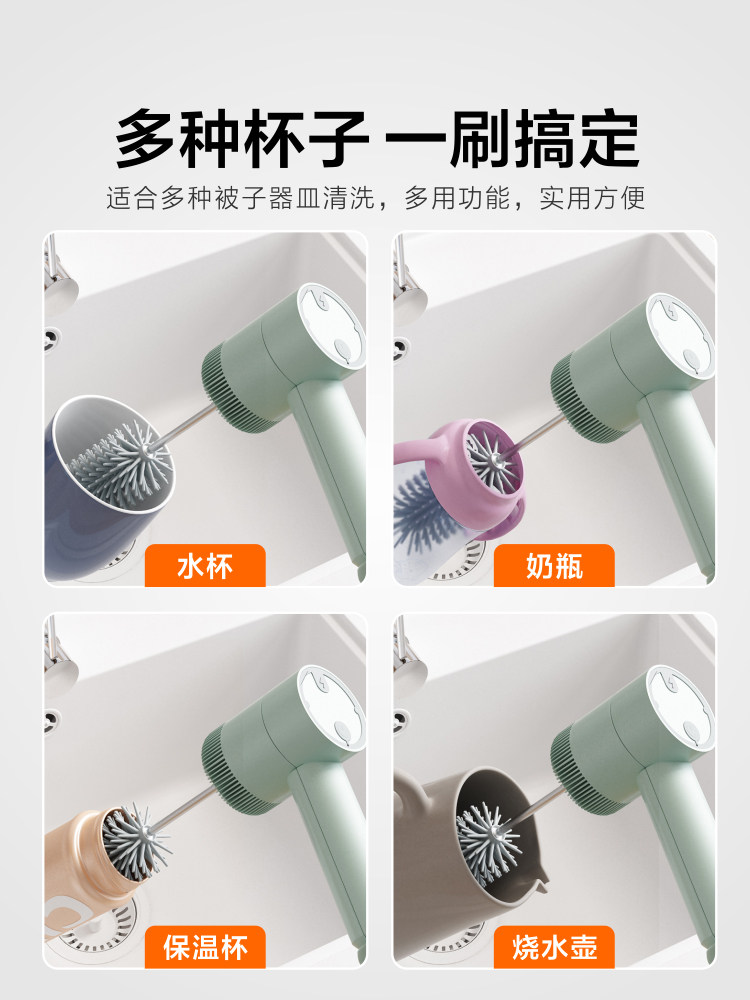 多种杯子 一刷搞定

适合多种被子器皿清洗，多用功能，实用方便

水杯

奶瓶

保温杯

烧水壶