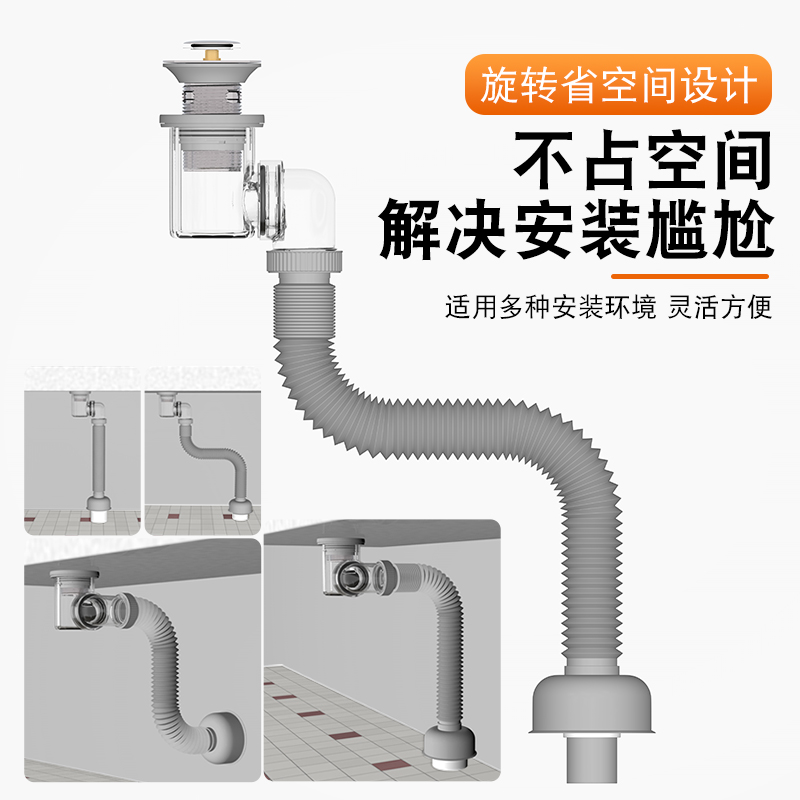 旋转省空间设计

不占空间
解决安装尴尬

适用多种安装环境 灵活方便