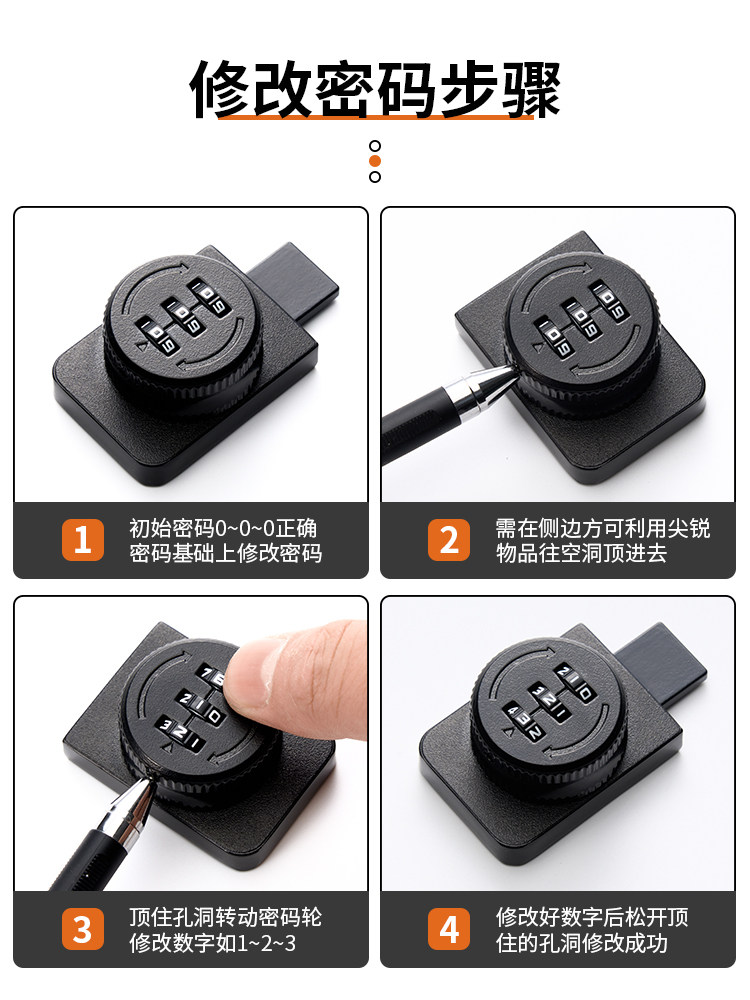 修改密码步骤

1 初始密码0~0~0正确密码基础上修改密码

2 需在侧边方可利用尖锐物品往空洞顶进去

3 顶住孔洞转动密码轮修改数字如1~2~3

4 修改好数字后松开顶住的孔洞修改成功