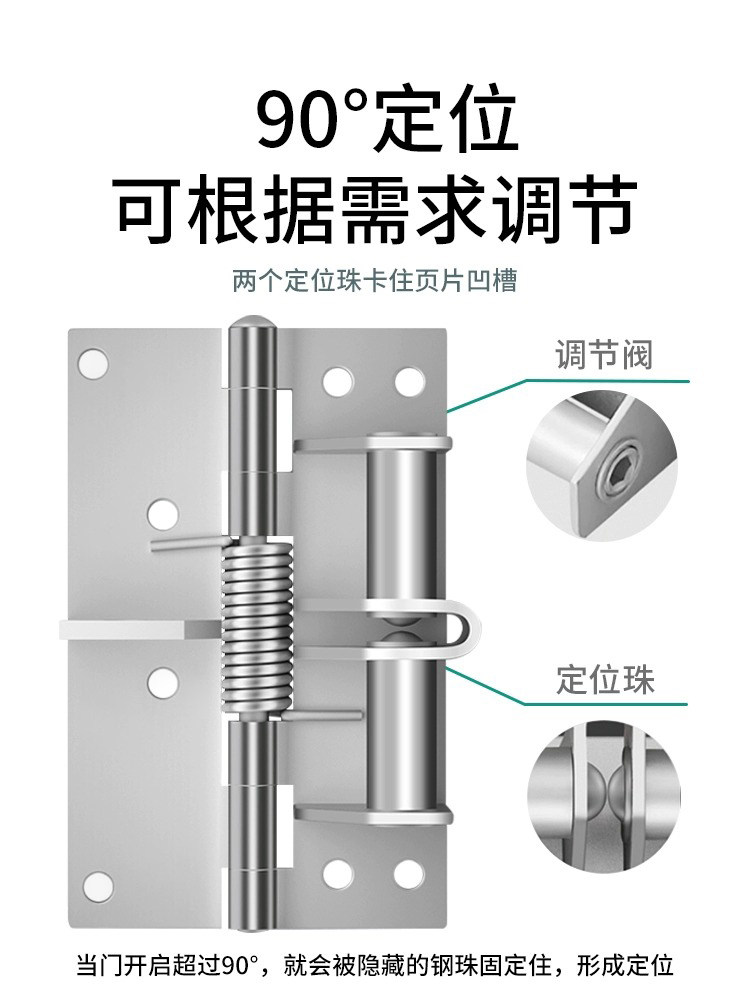 90°定位
可根据需求调节

两个定位珠卡住页片凹槽

调节阀

定位珠

当门开启超过90°，就会被隐藏的钢珠固定住，形成定位