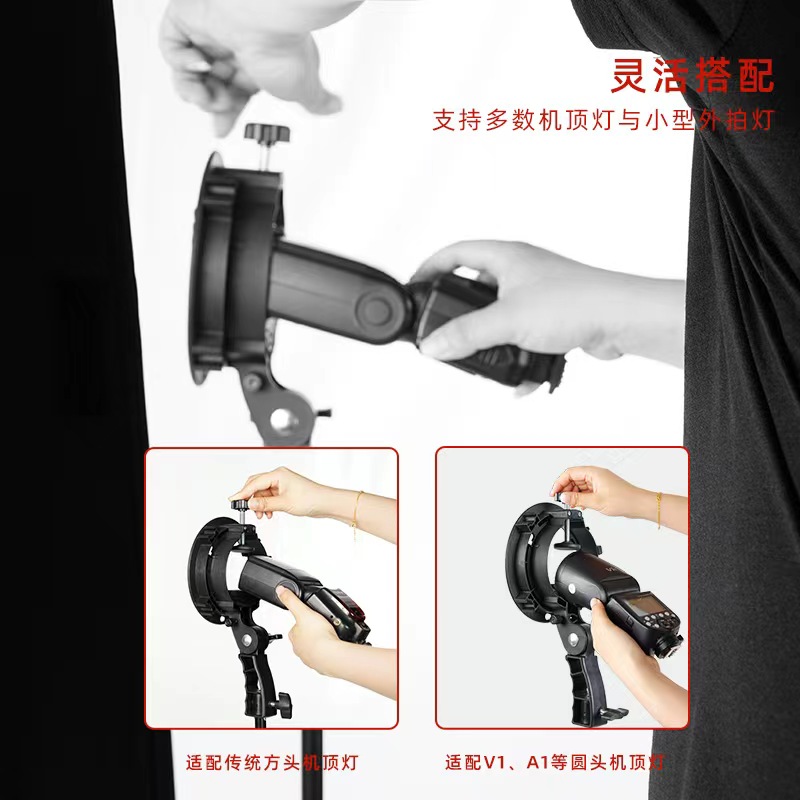 灵活搭配
支持多数机顶灯与小型外拍灯

适配传统方头机顶灯

适配V1、A1等圆头机顶灯