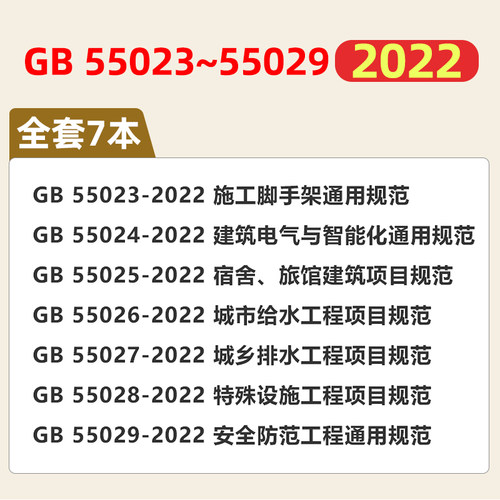 GB 55023~55029 2022

全套7本

GB 55023-2022 施工脚手架通用规范

GB 55024-2022 建筑电气与智能化通用规范

GB 55025-2022 宿舍、旅馆建筑项目规范

GB 55026-2022 城市给水工程项目规范

GB 55027-2022 城乡排水工程项目规范

GB 55028-2022 特殊设施工程项目规范

GB 55029-2022 安全防范工程通用规范