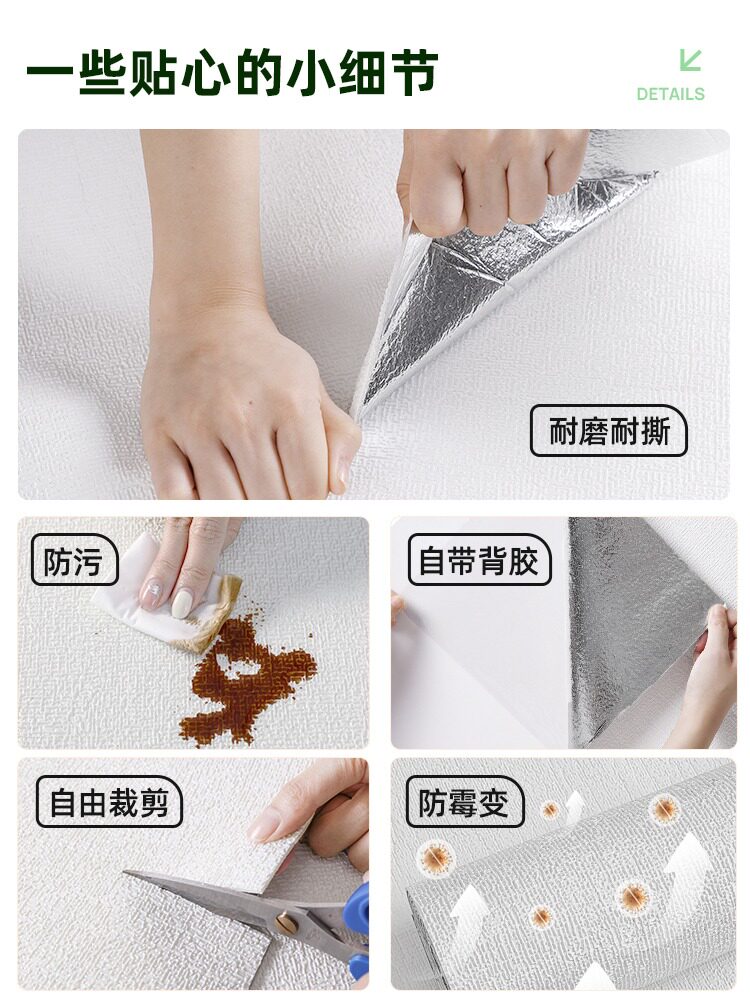 一些贴心的小细节

DETAILS

耐磨耐撕

防污

自带背胶

自由裁剪

防霉变