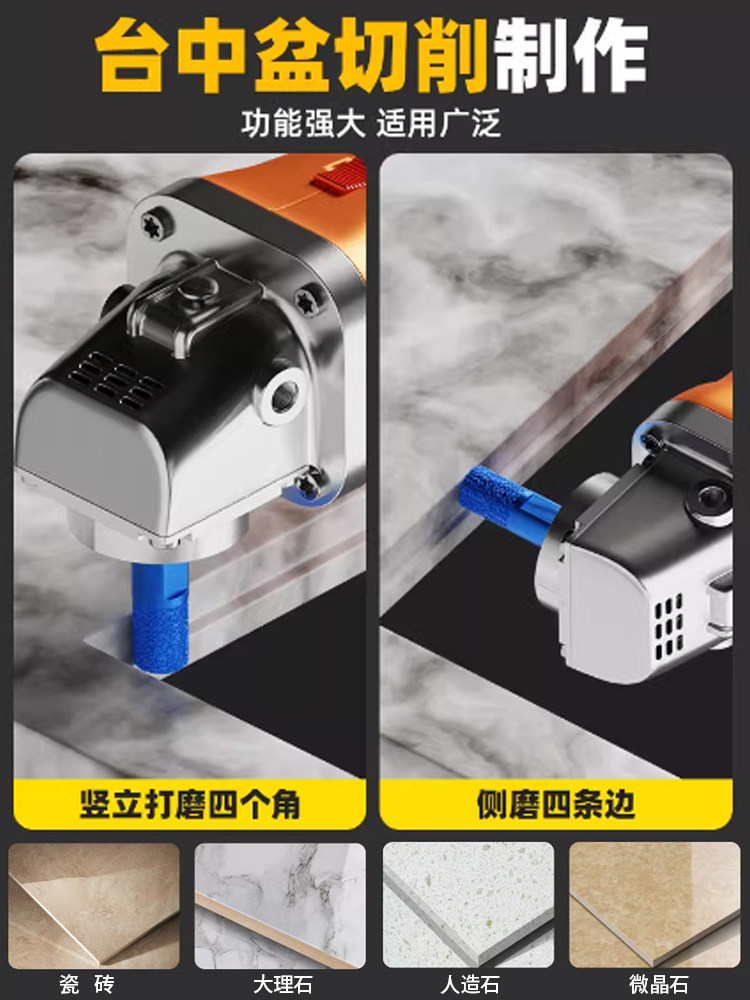 台中盆切削制作

功能强大 适用广泛

竖立打磨四个角

侧磨四条边

瓷 砖

大理石

人造石

微晶石