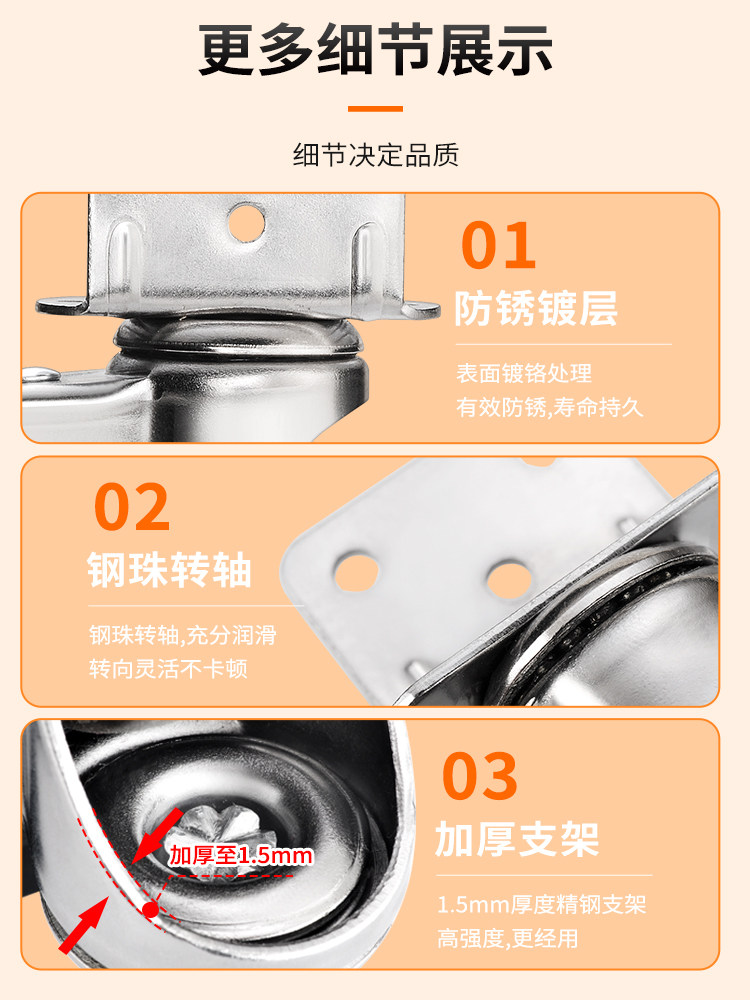 更多细节展示

细节决定品质

01
防锈镀层

表面镀铬处理
有效防锈,寿命持久

02
钢珠转轴

钢珠转轴,充分润滑
转向灵活不卡顿

加厚至1.5mm

03
加厚支架

1.5mm厚度精钢支架
高强度,更经用