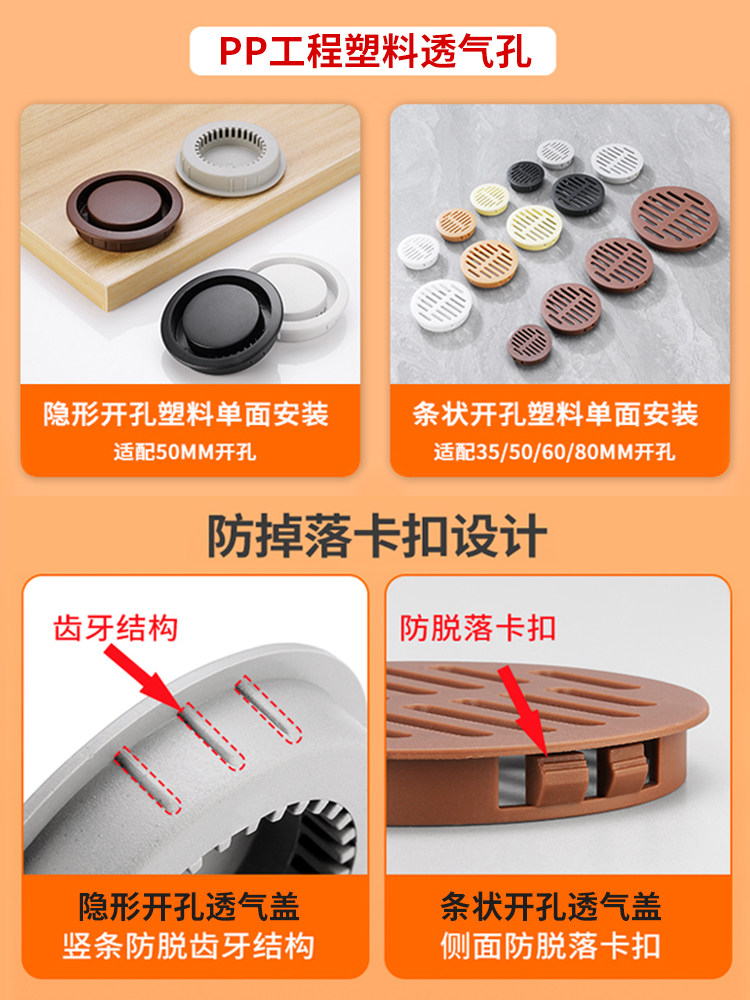 PP工程塑料透气孔

隐形开孔塑料单面安装
适配50MM开孔

条状开孔塑料单面安装
适配35/50/60/80MM开孔

防掉落卡扣设计

齿牙结构

隐形开孔透气盖
竖条防脱齿牙结构

防脱落卡扣

条状开孔透气盖
侧面防脱落卡扣