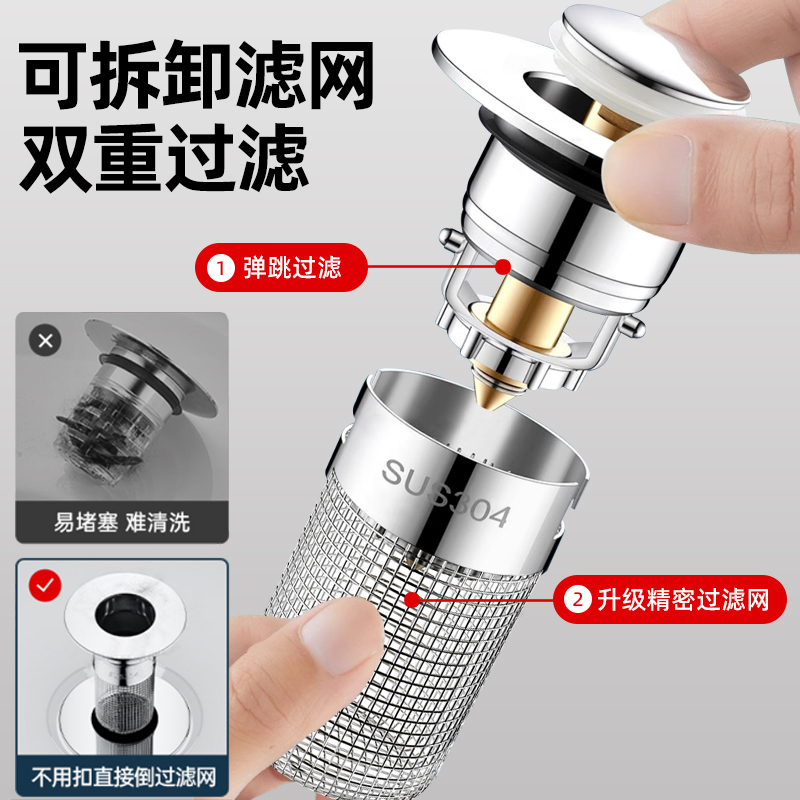 可拆卸滤网
双重过滤

1 弹跳过滤

易堵塞 难清洗

SUS304

2 升级精密过滤网

不用扣直接倒过滤网