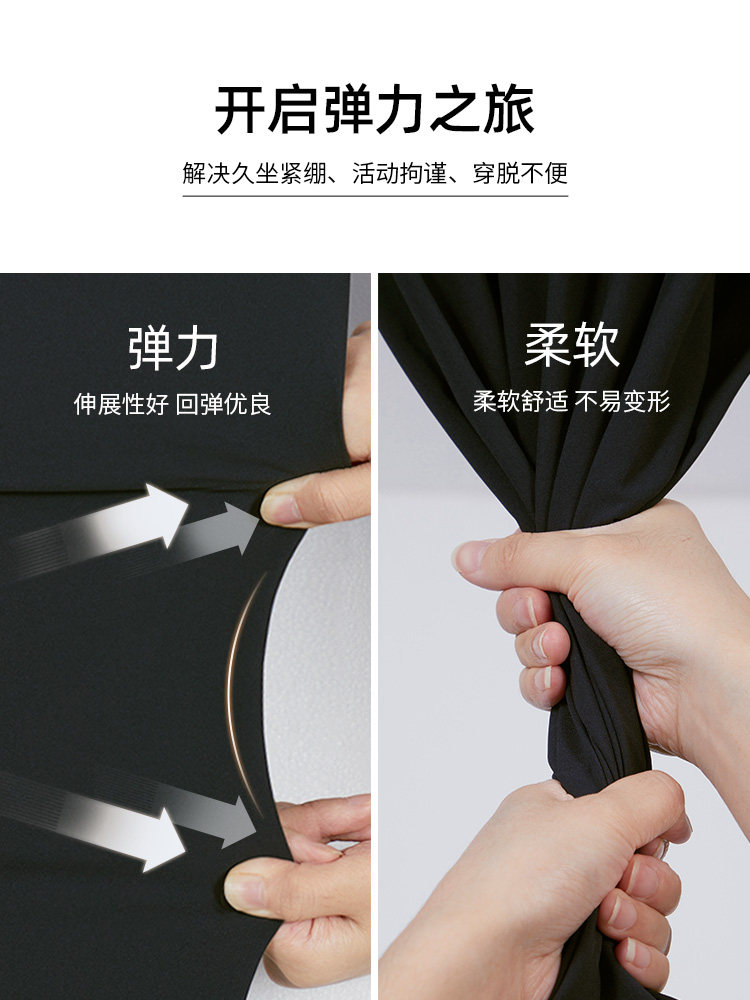 开启弹力之旅

解决久坐紧绷、活动拘谨、穿脱不便

弹力

伸展性好 回弹优良

柔软

柔软舒适 不易变形