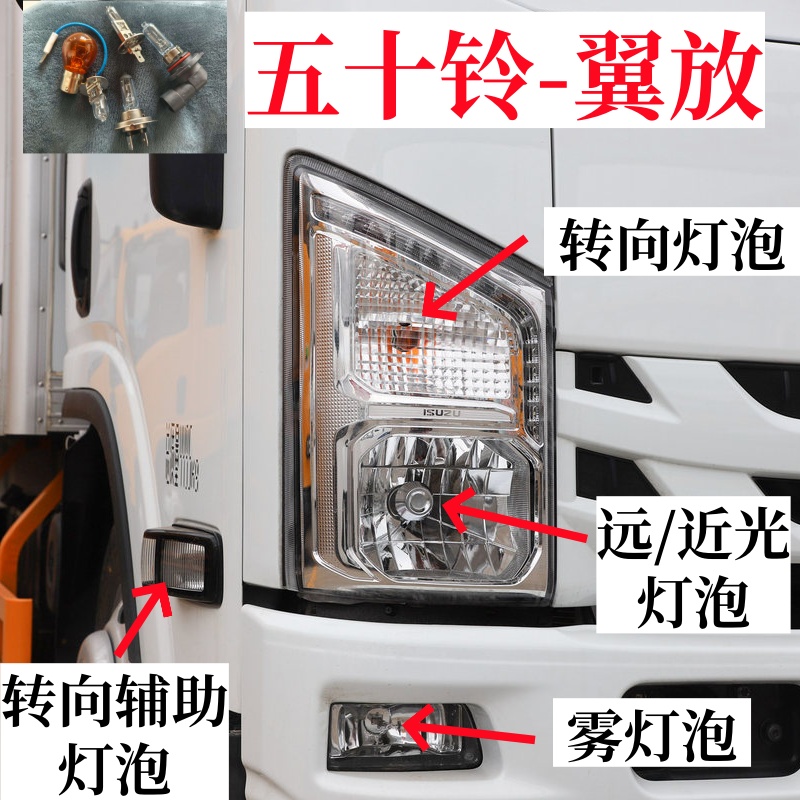 五十铃-翼放

转向灯泡

ISUZU

远/近光灯泡

转向辅助灯泡

雾灯泡