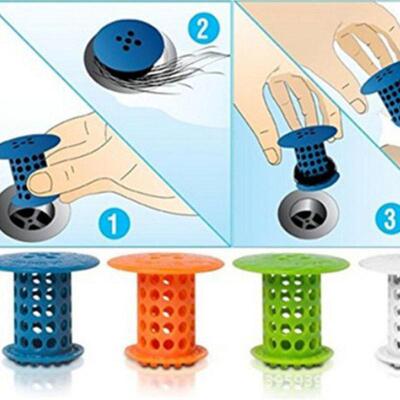 2
1
3