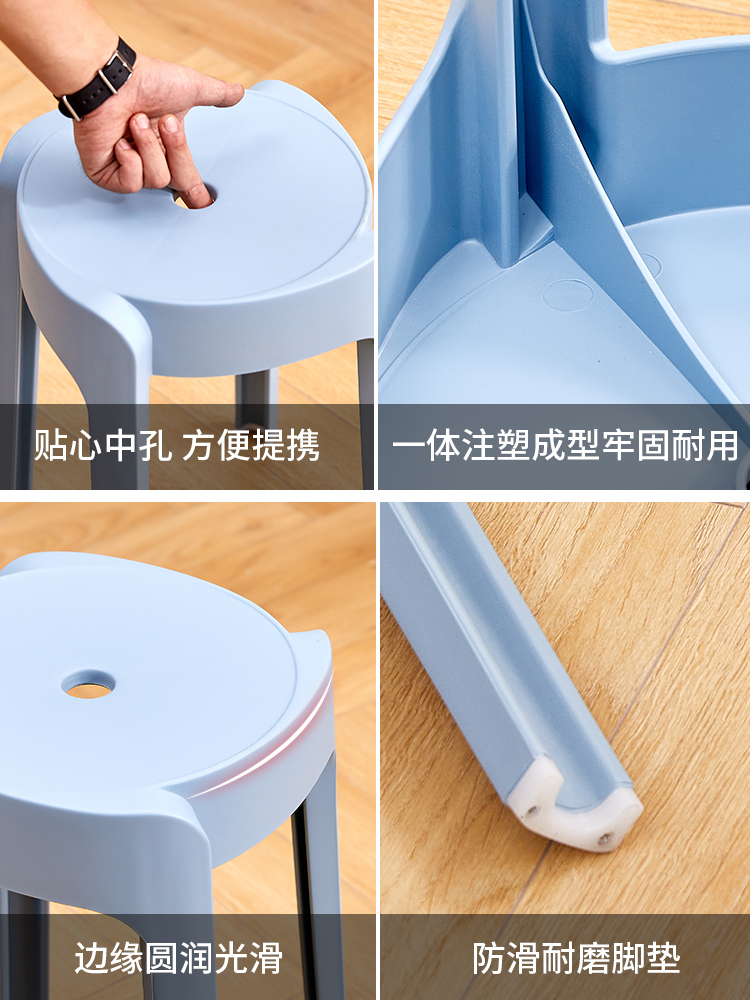 贴心中孔 方便提携

一体注塑成型牢固耐用

边缘圆润光滑

防滑耐磨脚垫