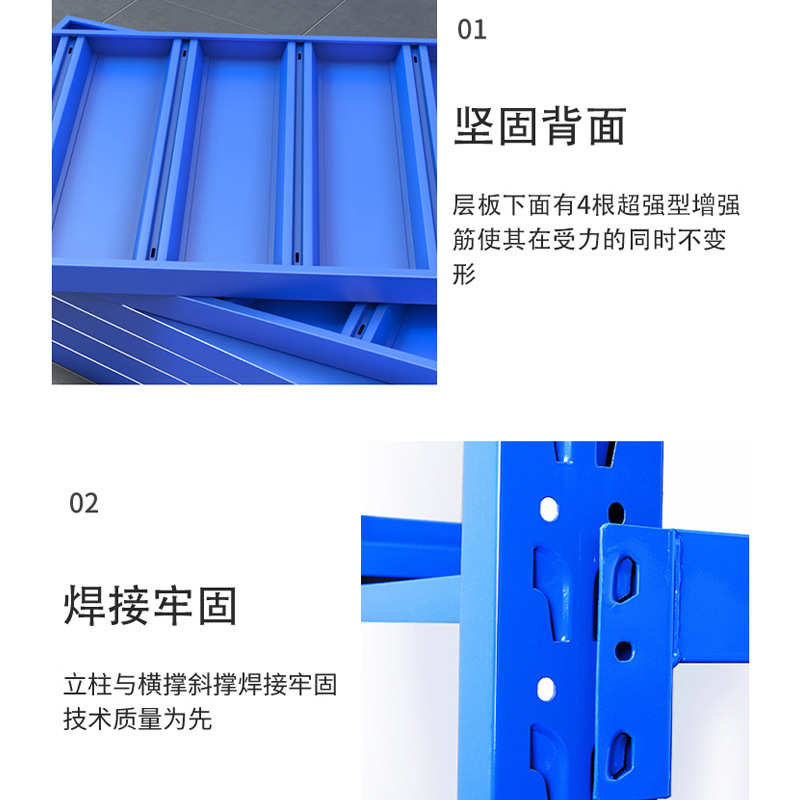 01

坚固背面

层板下面有4根超强型增强筋使其在受力的同时不变形

02

焊接牢固

立柱与横撑斜撑焊接牢固技术质量为先