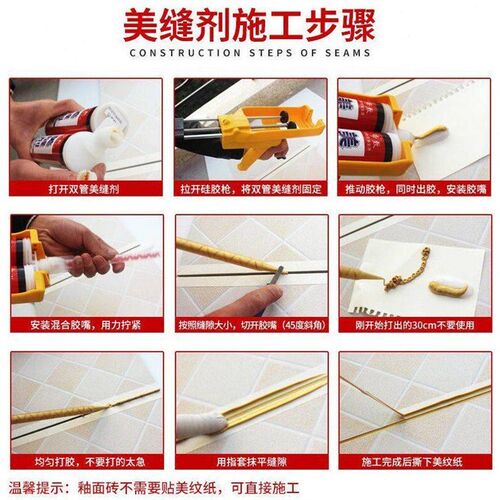 美缝剂施工步骤
CONSTRUCTION STEPS OF SEAMS

打开双管美缝剂

拉开硅胶枪，将双管美缝剂固定

推动胶枪，同时出胶，安装胶嘴

安装混合胶嘴，用力拧紧

按照缝隙大小，切开胶嘴（45度斜角）

刚开始打出的30cm不要使用

均匀打胶，不要打的太急

用指套抹平缝隙

施工完成后撕下美纹纸

温馨提示：釉面砖不需要贴美纹纸，可直接施工