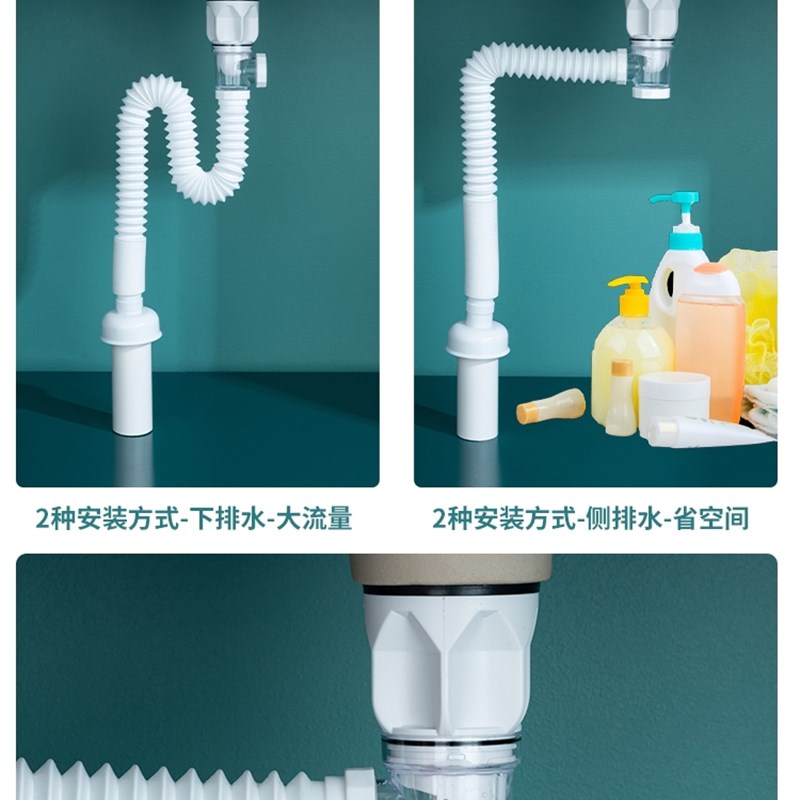 2种安装方式-下排水-大流量

2种安装方式-侧排水-省空间