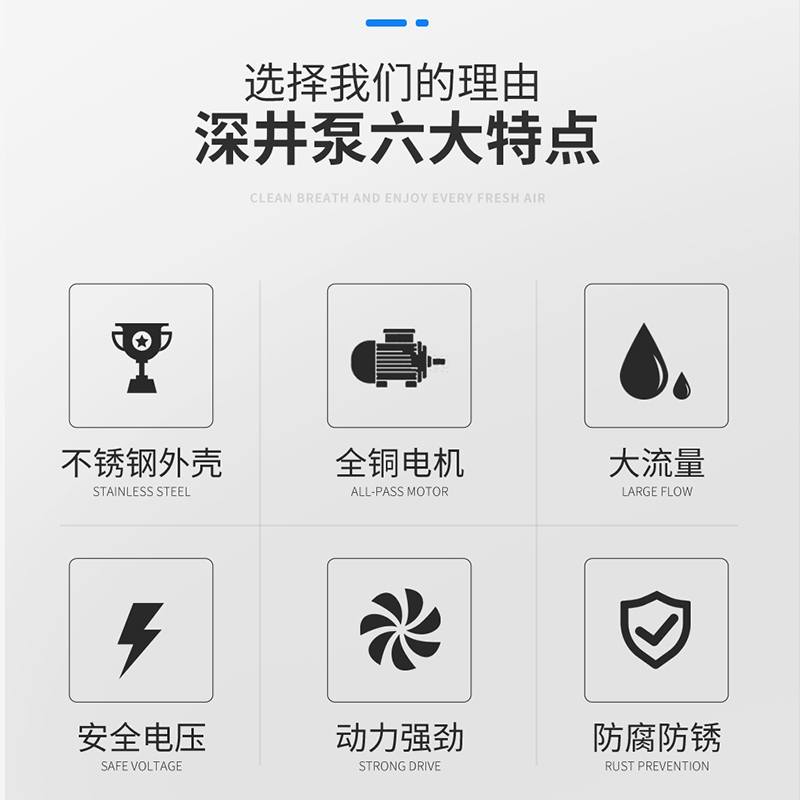 选择我们的理由
深井泵六大特点

CLEAN BREATH AND ENJOY EVERY FRESH AIR

不锈钢外壳
STAINLESS STEEL

全铜电机
ALL-PASS MOTOR

大流量
LARGE FLOW

安全电压
SAFE VOLTAGE

动力强劲
STRONG DRIVE

防腐防锈
RUST PREVENTION