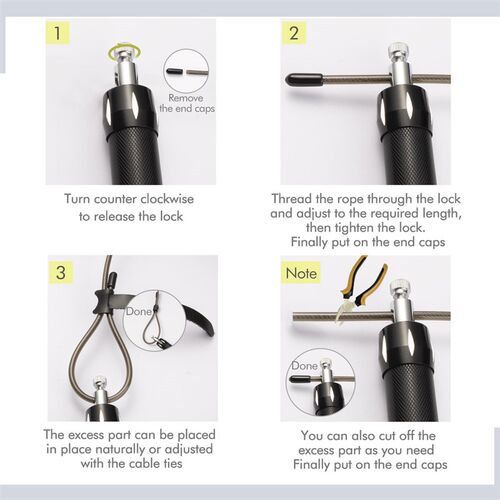 1

Remove the end caps

Turn counter clockwise to release the lock

2

Thread the rope through the lock and adjust to the required length, then tighten the lock. Finally put on the end caps

3

Done

The excess part can be placed in place naturally or adjusted with the cable ties

Note

Done

You can also cut off the excess part as you need Finally put on the end caps