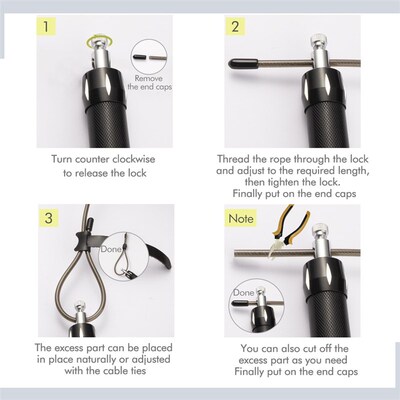 1

Remove the end caps

Turn counter clockwise to release the lock

2

Thread the rope through the lock and adjust to the required length, then tighten the lock. Finally put on the end caps

3

Done

The excess part can be placed in place naturally or adjusted with the cable ties

Note

Done

You can also cut off the excess part as you need Finally put on the end caps