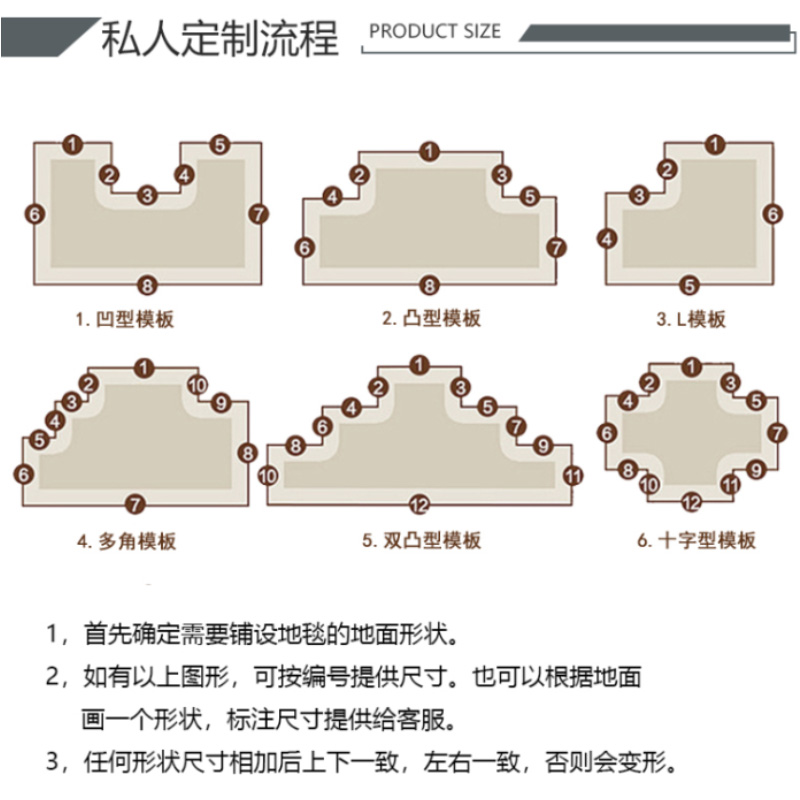 私人定制流程 PRODUCT SIZE

1 2 3 4 5 6 7 8

1. 凹型模板

1 2 3 4 5 6 7 8

2. 凸型模板

1 2 3 4 5 6

3. L模板

1 2 3 4 5 6 7 8 9 10

4. 多角模板

1 2 3 4 5 6 7 8 9 10 11 12

5. 双凸型模板

1 2 3 4 5 6 7 8 9 10 11 12

6. 十字型模板

1，首先确定需要铺设地毯的地面形状。

2，如有以上图形，可按编号提供尺寸。也可以根据地面画一个形状，标注尺寸提供给客服。

3，任何形状尺寸相加后上下一致，左右一致，否则会变形。