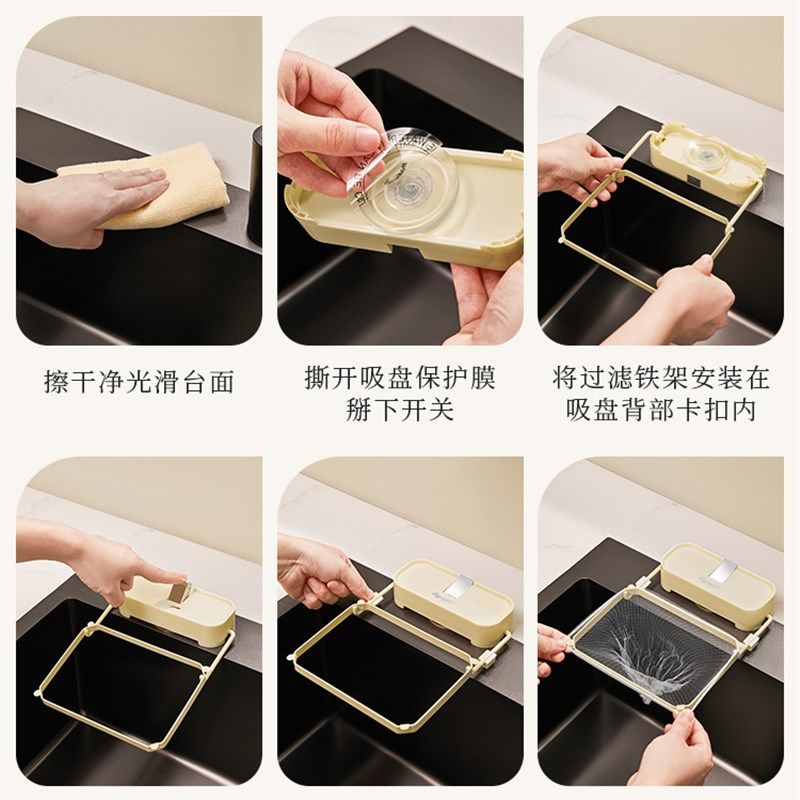 擦干净光滑台面

撕开吸盘保护膜
掰下开关

将过滤铁架安装在
吸盘背部卡扣内