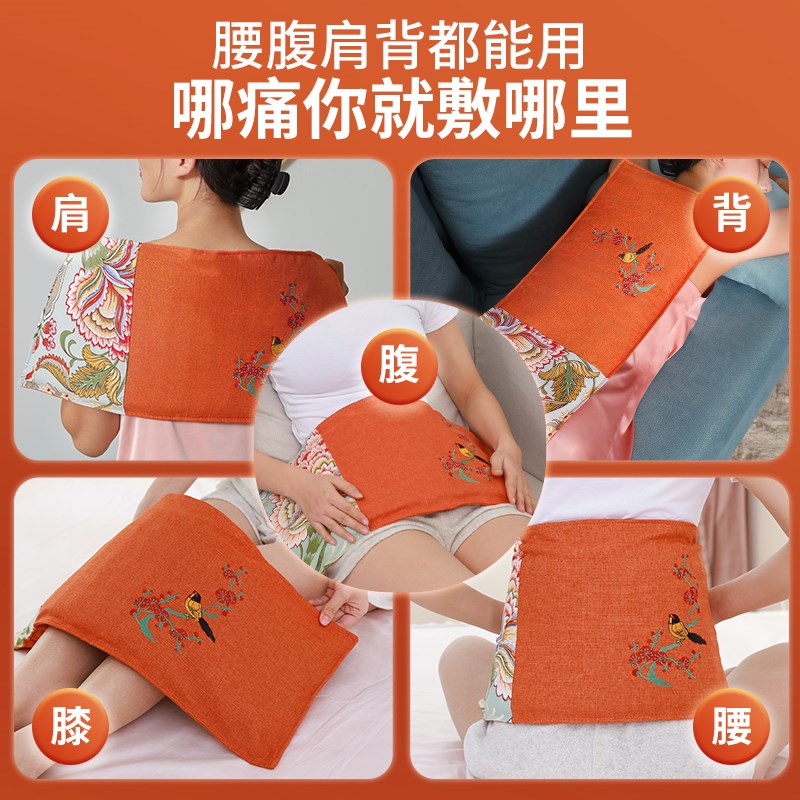 腰腹肩背都能用
哪痛你就敷哪里

肩

背

腹

膝

腰