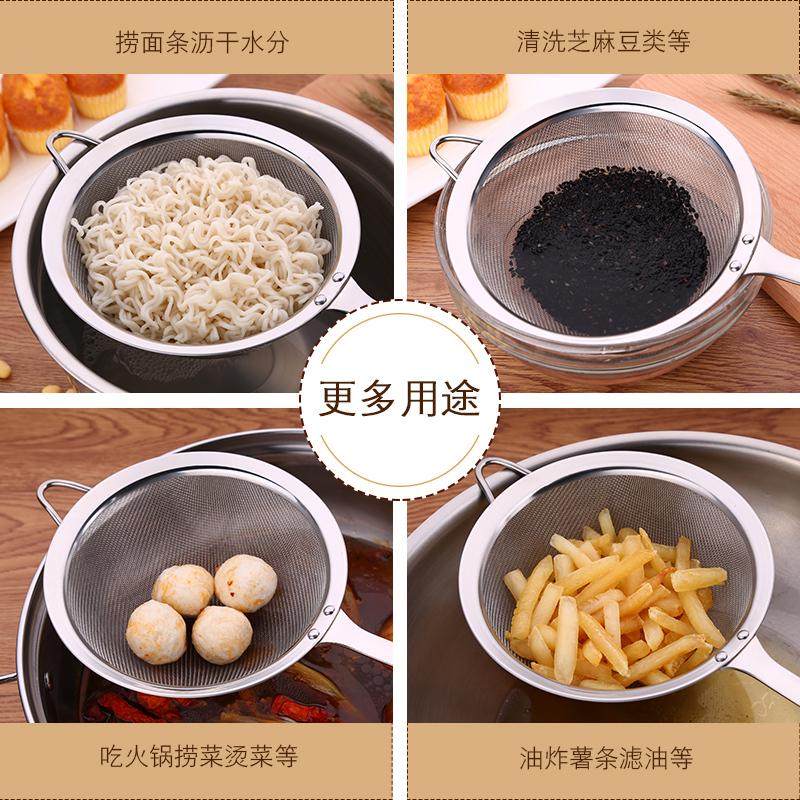 捞面条沥干水分

清洗芝麻豆类等

更多用途

吃火锅捞菜烫菜等

油炸薯条滤油等