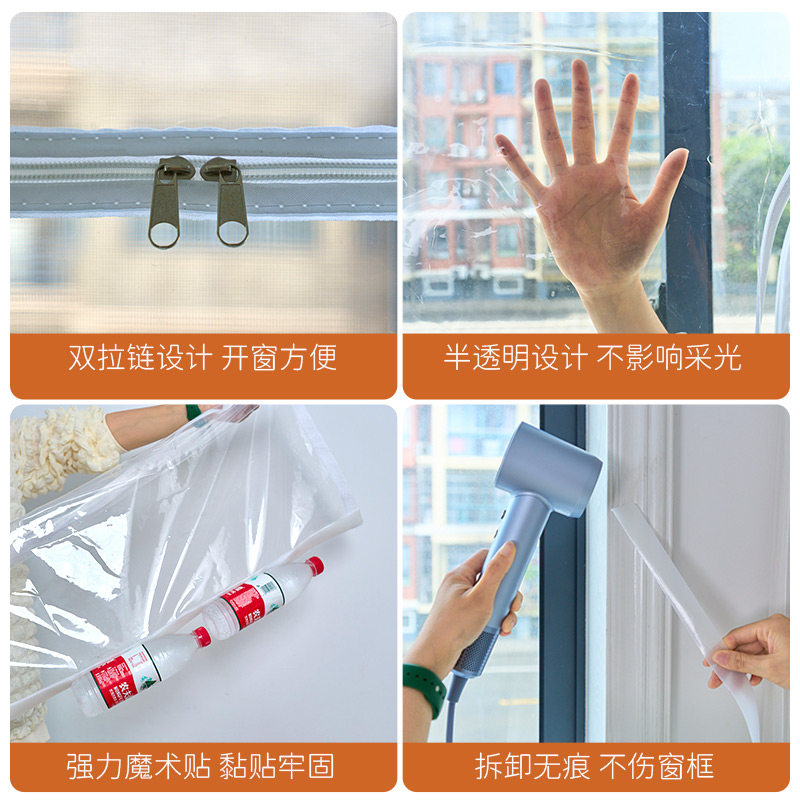 双拉链设计 开窗方便

半透明设计 不影响采光

强力魔术贴 黏贴牢固

拆卸无痕 不伤窗框