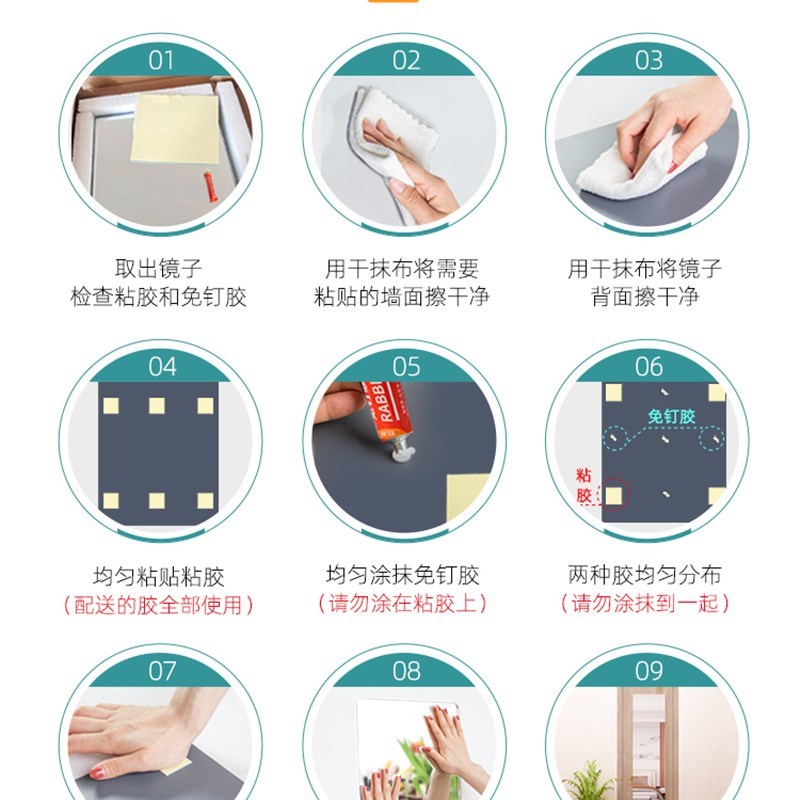 01

取出镜子
检查粘胶和免钉胶

02

用干抹布将需要
粘贴的墙面擦干净

03

用干抹布将镜子
背面擦干净

04

均匀粘贴粘胶
（配送的胶全部使用）

05

RABBI

均匀涂抹免钉胶
（请勿涂在粘胶上）

06

免钉胶

粘胶

两种胶均匀分布
（请勿涂抹到一起）

07

08

09