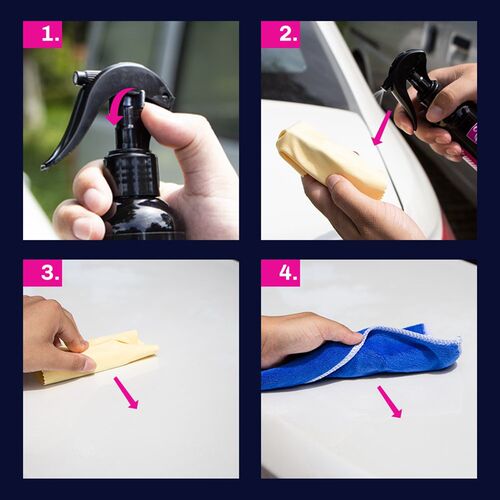 1.

2.

3.

4.