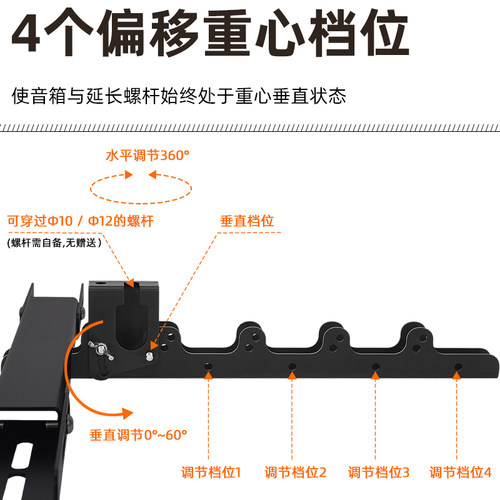 4个偏移重心档位

使音箱与延长螺杆始终处于重心垂直状态

水平调节360°

可穿过Φ10 / Φ12的螺杆

(螺杆需自备,无赠送)

垂直档位

垂直调节0°~60°

调节档位1

调节档位2

调节档位3

调节档位4