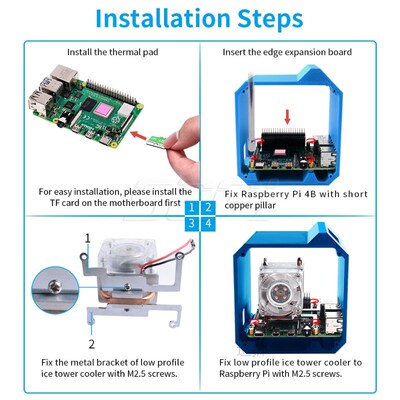 Installation Steps

Install the thermal pad

For easy installation, please install the TF card on the motherboard first

Insert the edge expansion board

Fix Raspberry Pi 4B with short copper pillar

1 2
3 4

1

2

Fix the metal bracket of low profile ice tower cooler with M2.5 screws.

Fix low profile ice tower cooler to Raspberry Pi with M2.5 screws.