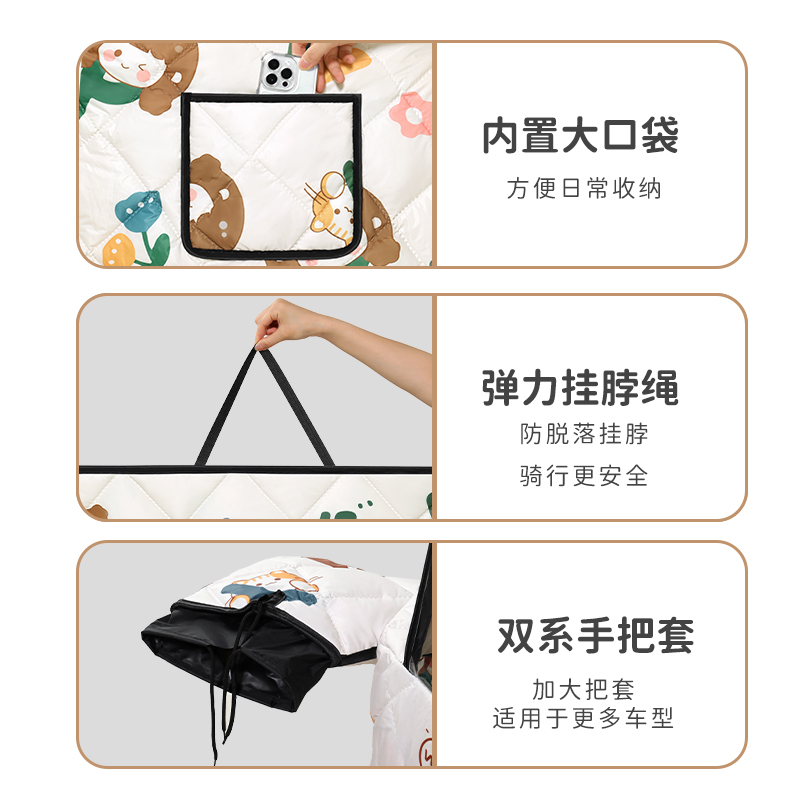 内置大口袋

方便日常收纳

弹力挂脖绳

防脱落挂脖

骑行更安全

双系手把套

加大把套
适用于更多车型