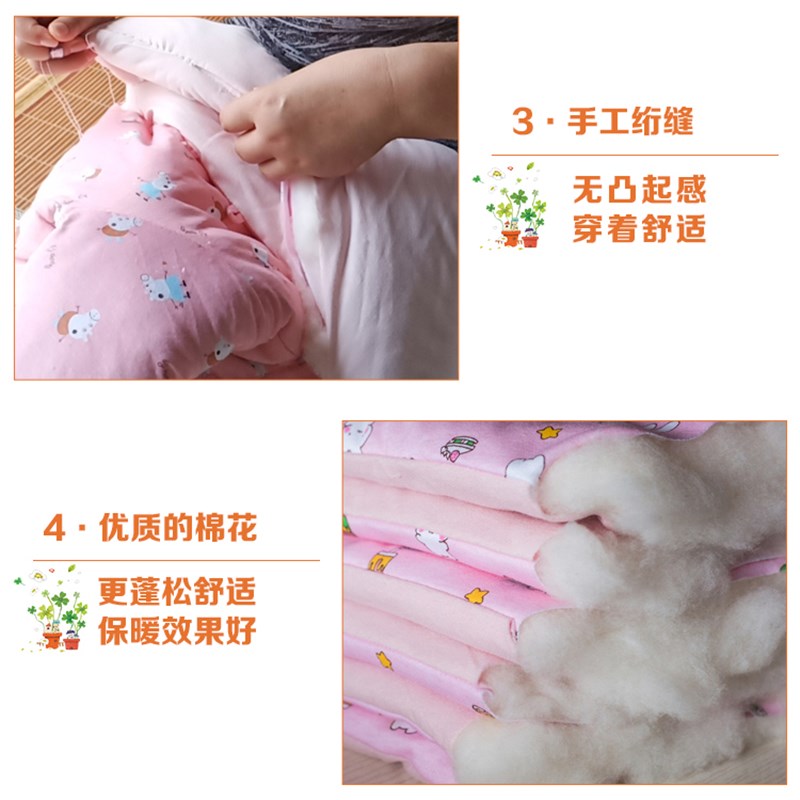 3 · 手工绗缝

无凸起感
穿着舒适

4 · 优质的棉花

更蓬松舒适
保暖效果好