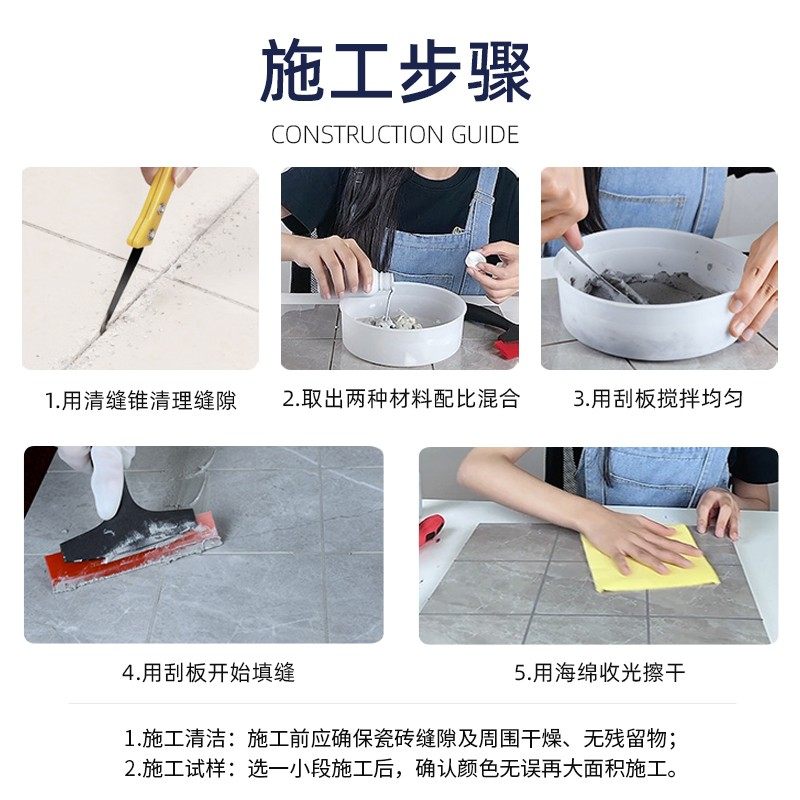 施工步骤

CONSTRUCTION GUIDE

1.用清缝锥清理缝隙

2.取出两种材料配比混合

3.用刮板搅拌均匀

4.用刮板开始填缝

5.用海绵收光擦干

1.施工清洁：施工前应确保瓷砖缝隙及周围干燥、无残留物；
2.施工试样：选一小段施工后，确认颜色无误再大面积施工。