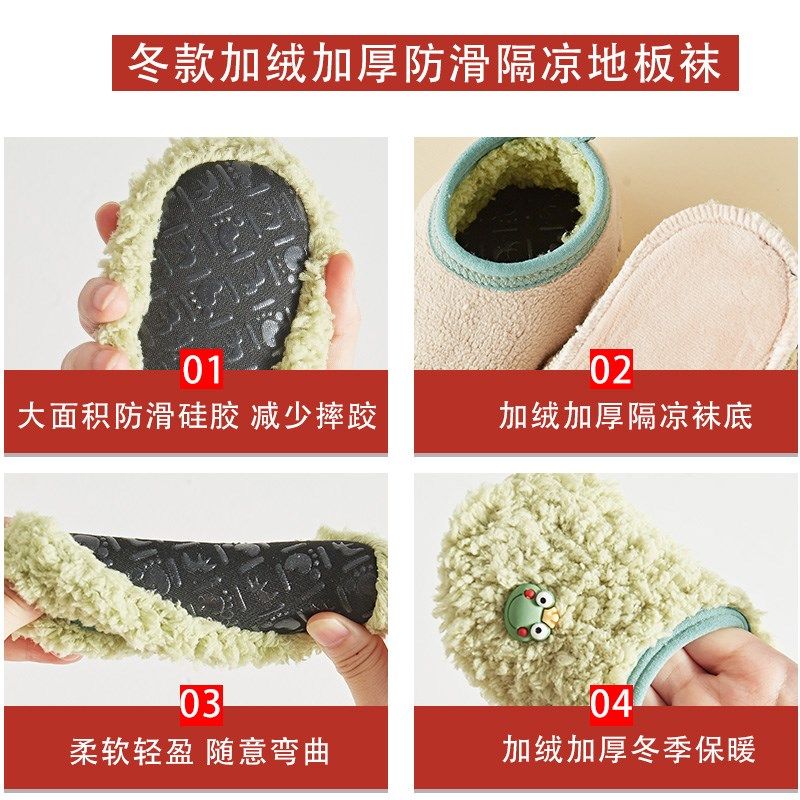 冬款加绒加厚防滑隔凉地板袜

01
大面积防滑硅胶 减少摔跤

02
加绒加厚隔凉袜底

03
柔软轻盈 随意弯曲

04
加绒加厚冬季保暖