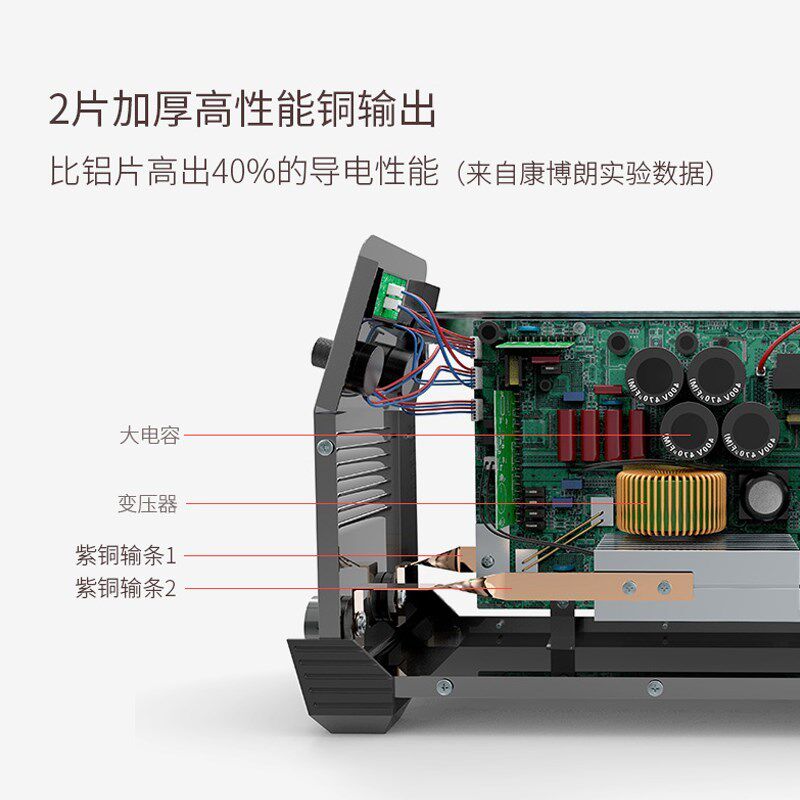 2片加厚高性能铜输出

比铝片高出40%的导电性能（来自康博朗实验数据）

大电容

变压器

紫铜输条1

紫铜输条2

400V 470μF(M)

400V 470μF(M)

400V 470μF(M)

400V 470μF(M)